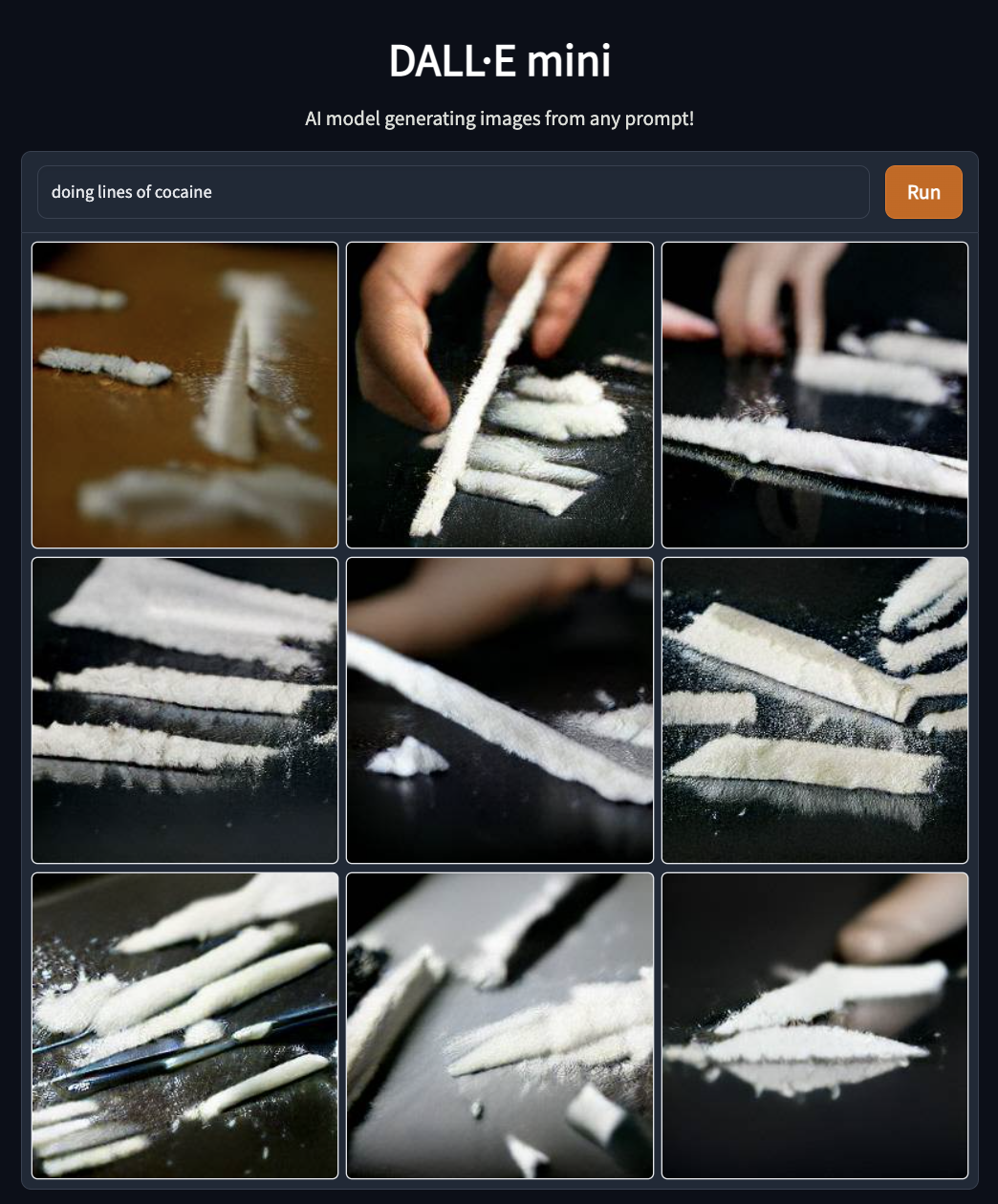 DALL·E mini

AI model generating images from any prompt!

doing lines of cocaine

Run