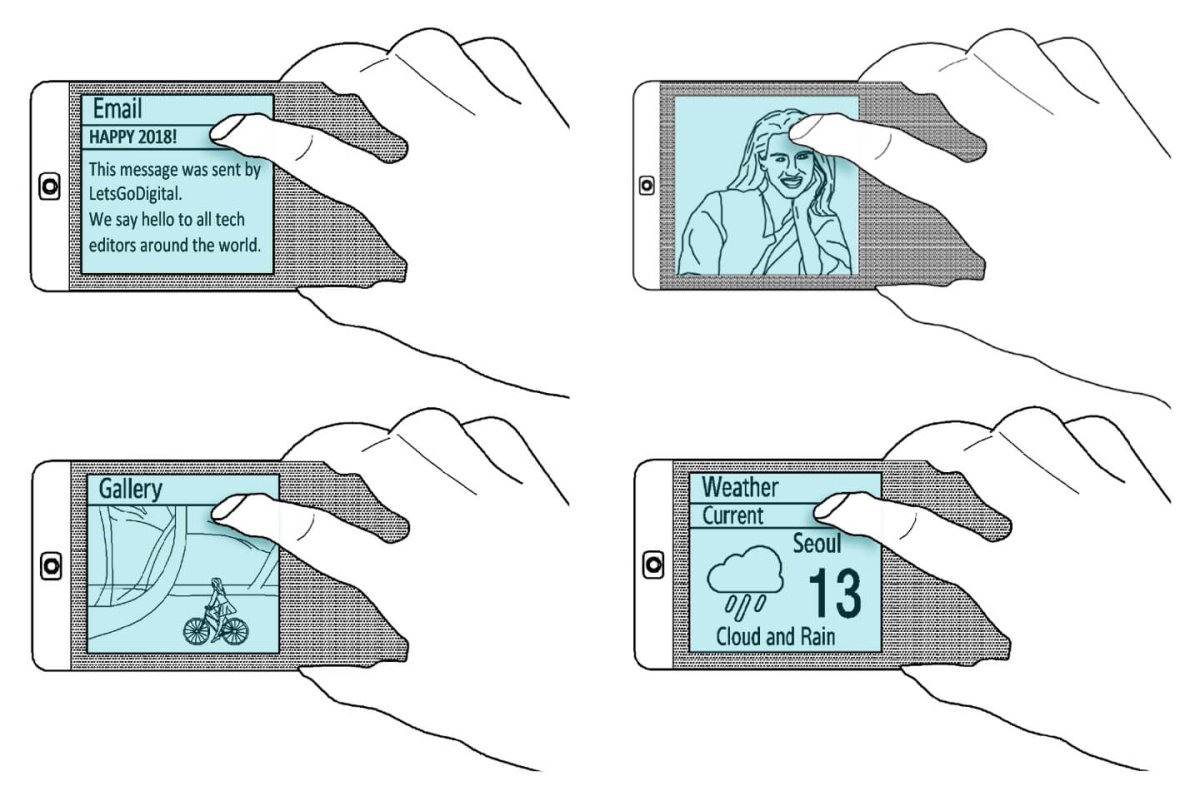 Email
HAPPY 2018!
This message was sent by LetsGoDigital.
We say hello to all tech editors around the world.

Gallery

Weather
Current
Seoul
13
Cloud and Rain