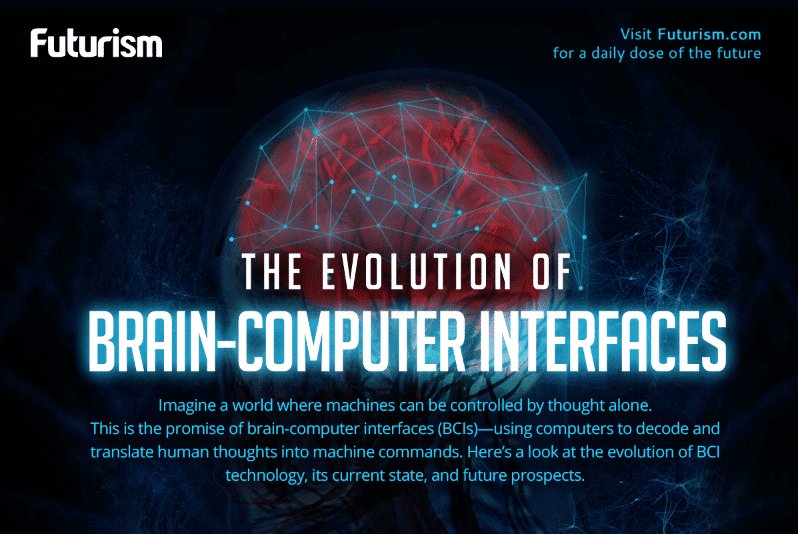 Futurism

Visit Futurism.com
for a daily dose of the future

THE EVOLUTION OF
BRAIN-COMPUTER INTERFACES

Imagine a world where machines can be controlled by thought alone. This is the promise of brain-computer interfaces (BCIs)—using computers to decode and translate human thoughts into machine commands. Here's a look at the evolution of BCI technology, its current state, and future prospects.