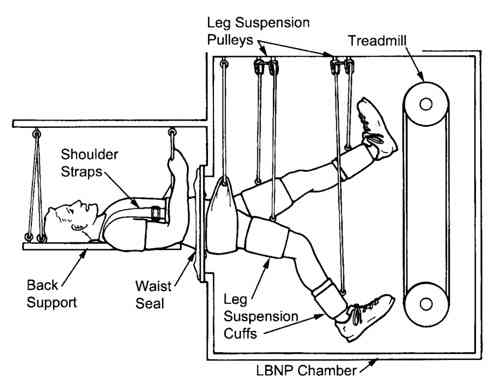 Leg Suspension Pulleys

Treadmill

Shoulder Straps

Back Support

Waist Seal

Leg Suspension Cuffs

LBNP Chamber