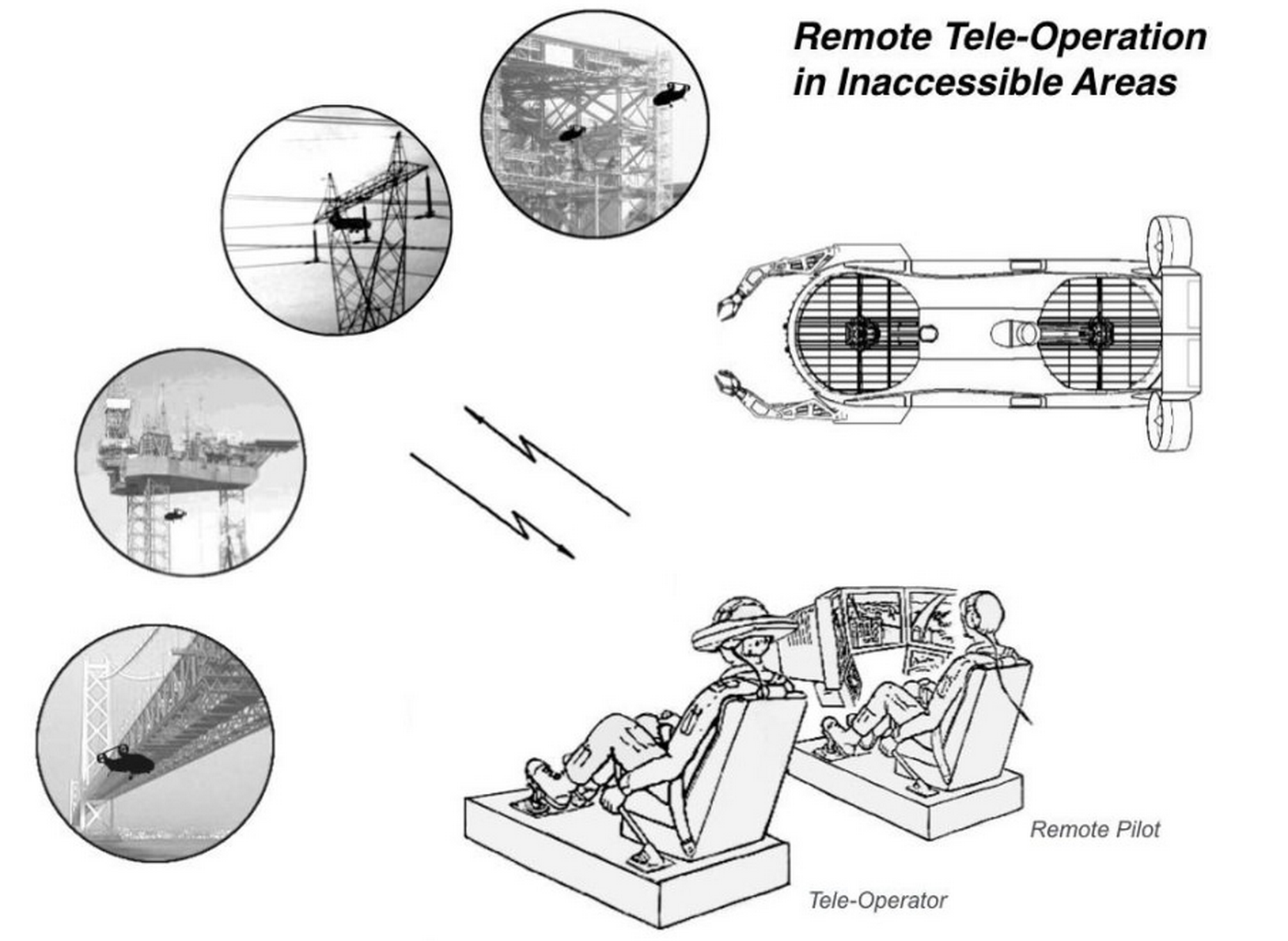 Remote Tele-Operation in Inaccessible Areas

Remote Pilot

Tele-Operator