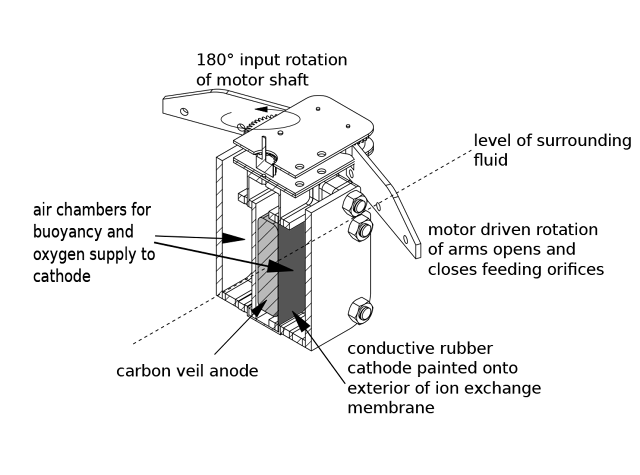 180° input rotation of motor shaft

level of surrounding fluid

air chambers for buoyancy and oxygen supply to cathode

motor driven rotation of arms opens and closes feeding orifices

carbon veil anode

conductive rubber cathode painted onto exterior of ion exchange membrane